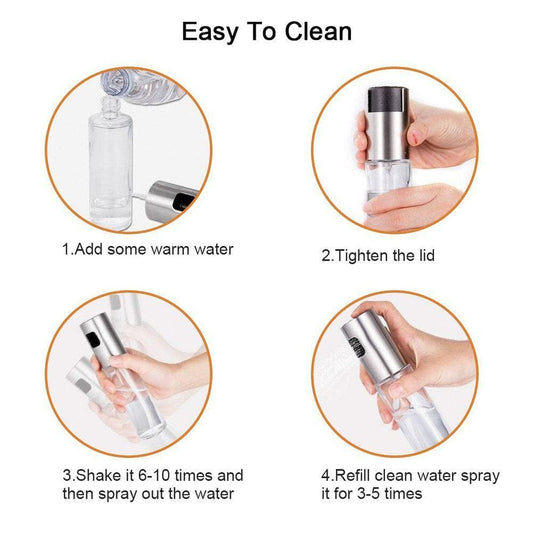 Easy To Clean

1.Add some warm water

2.Tighten the lid

3.Shake it 6-10 times and then spray out the water

4.Refill clean water spray it for 3-5 times